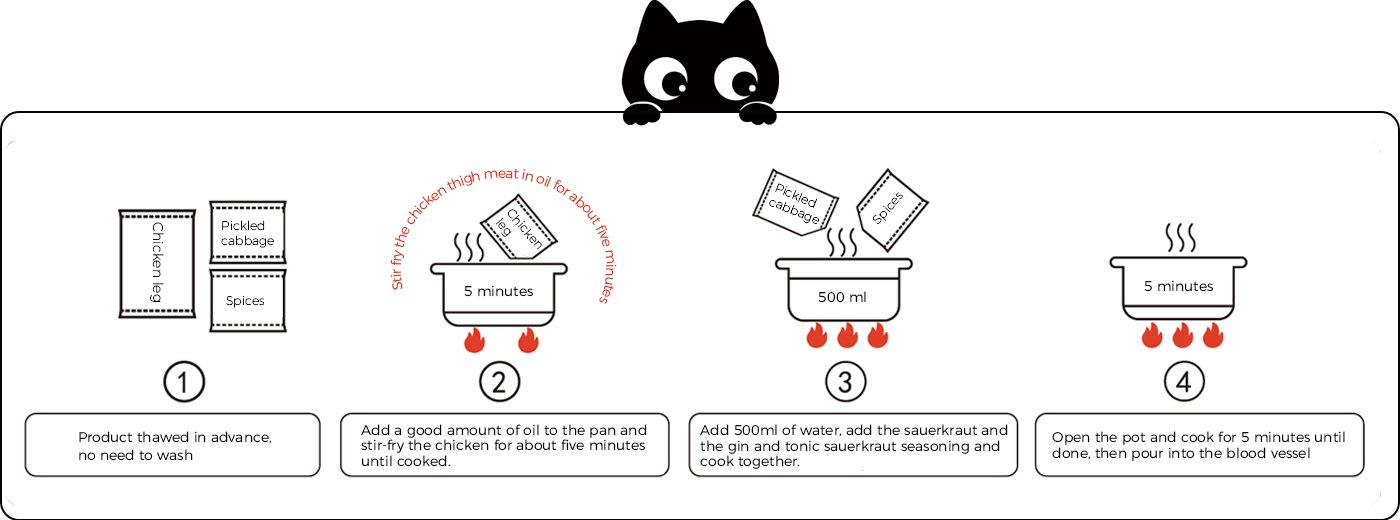 Chicken leg

Pickled cabbage

Spices

①

Product thawed in advance, no need to wash

Stir fry the chicken thigh meat in oil for about five minutes

Chicken leg

5 minutes

②

Add a good amount of oil to the pan and stir-fry the chicken for about five minutes until cooked.

Pickled cabbage

Spices

500 ml

③

Add 500ml of water, add the sauerkraut and the gin and tonic sauerkraut seasoning and cook together.

5 minutes

④

Open the pot and cook for 5 minutes until done, then pour into the blood vessel